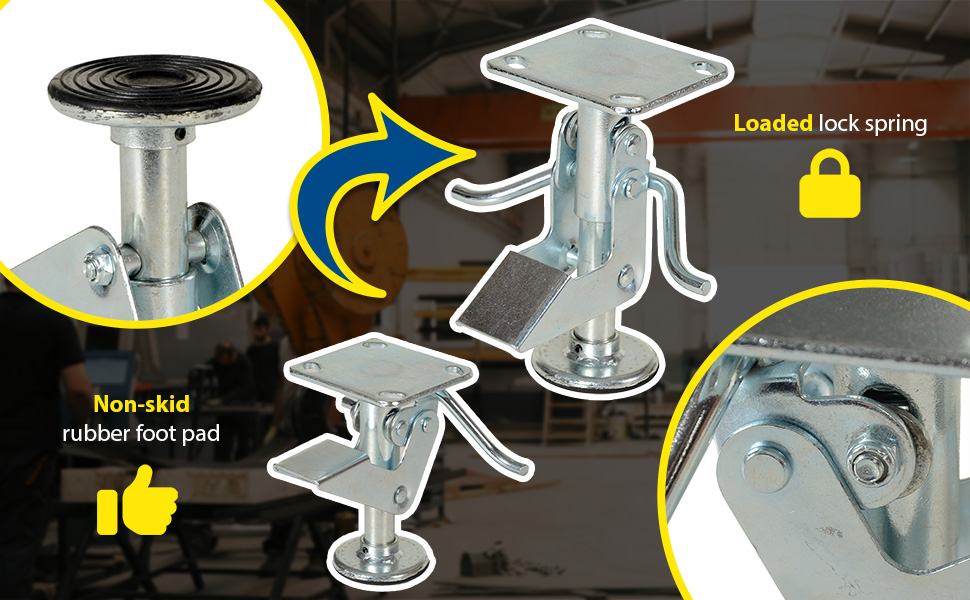 Loaded lock spring

Non-skid
rubber foot pad